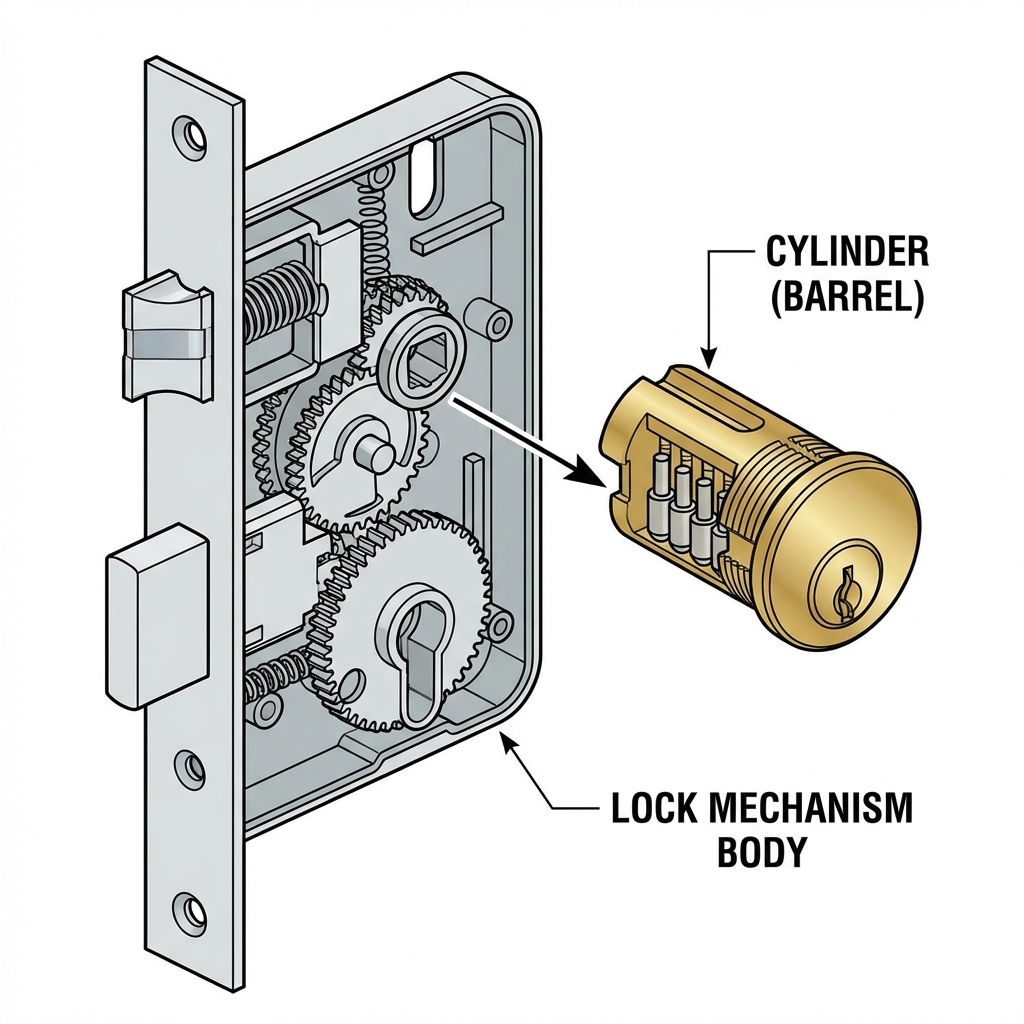 CYLINDER
(BARREL)

LOCK MECHANISM
BODY